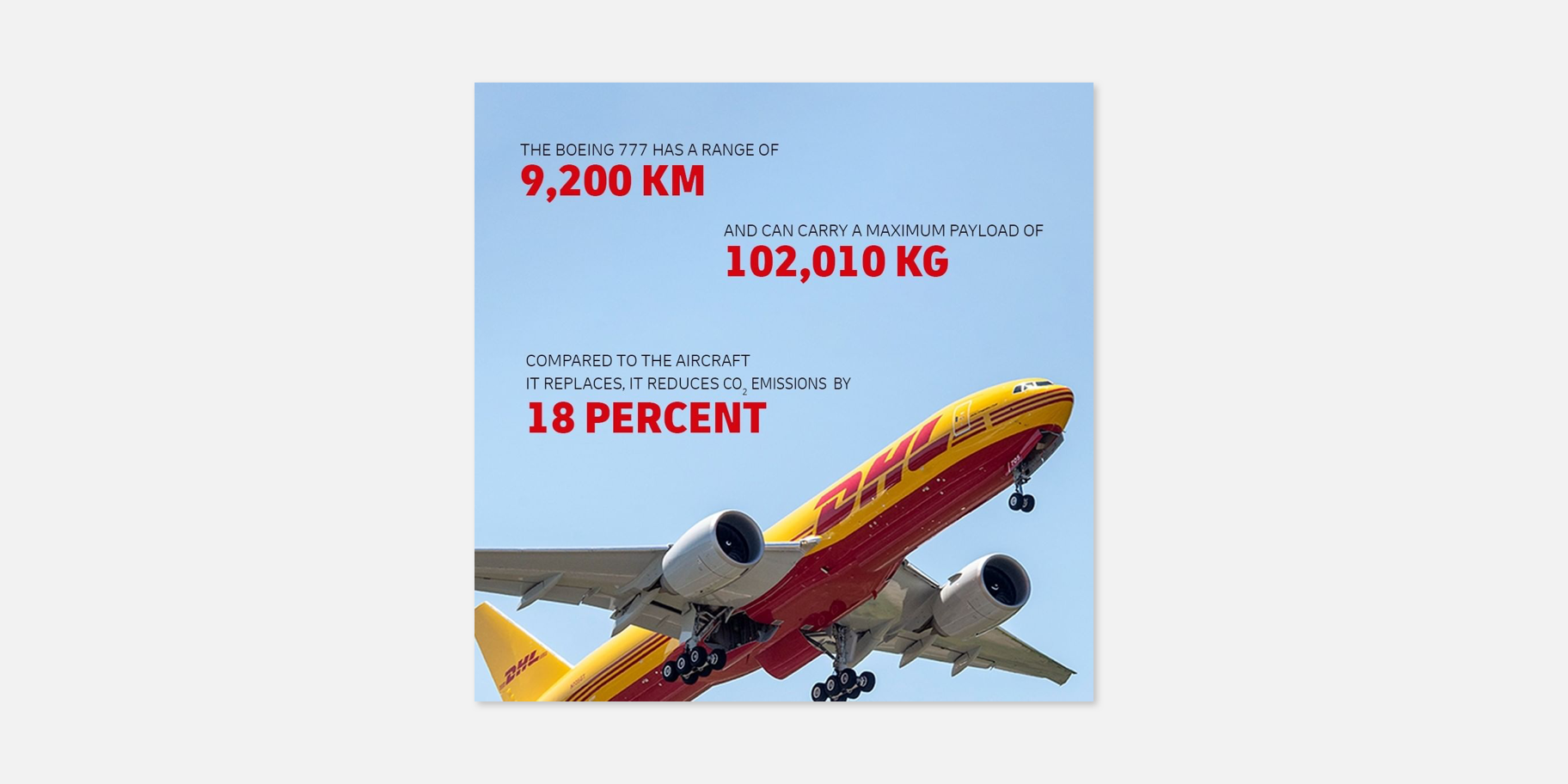 THE BOEING 777 HAS A RANGE OF
9,200 KM

AND CAN CARRY A MAXIMUM PAYLOAD OF
102,010 KG

COMPARED TO THE AIRCRAFT IT REPLACES, IT REDUCES $CO_2$ EMISSIONS BY
18 PERCENT

DHL

DHL